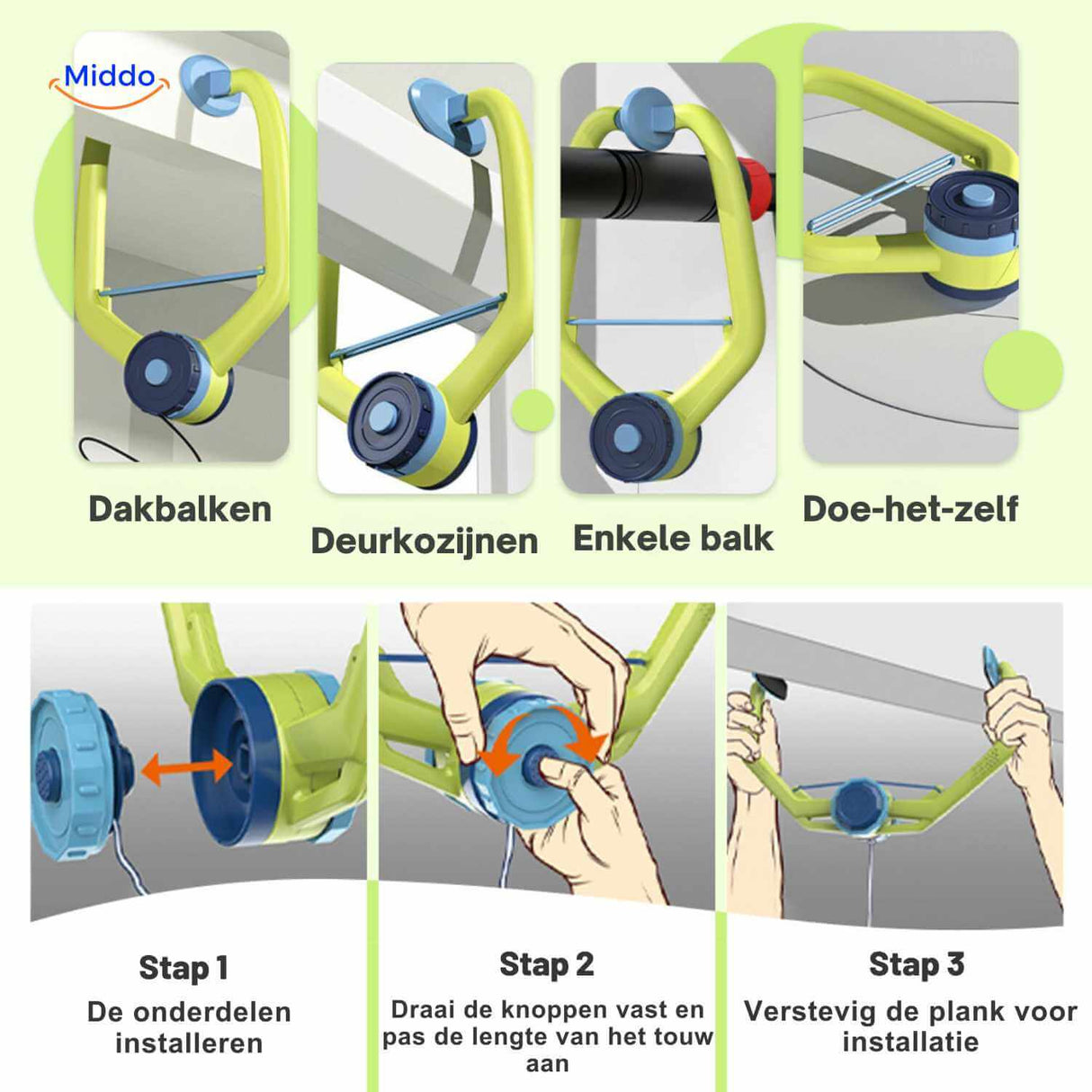 Middo

Dakbalken

Deurkozijnen

Enkele balk

Doe-het-zelf

Stap 1
De onderdelen installeren

Stap 2
Draai de knoppen vast en pas de lengte van het touw aan

Stap 3
Verstevig de plank voor installatie