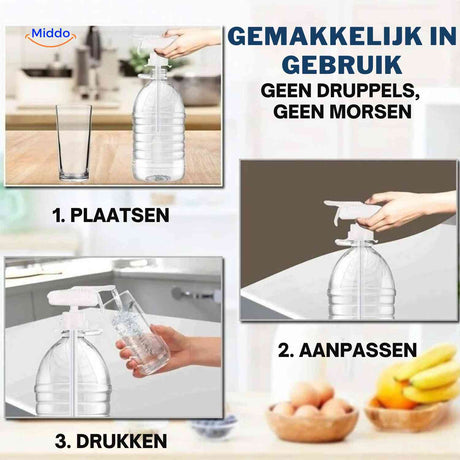 Middo

GEMAKKELIJK IN GEBRUIK

GEEN DRUPPELS, GEEN MORSEN

1. PLAATSEN

2. AANPASSEN

3. DRUKKEN