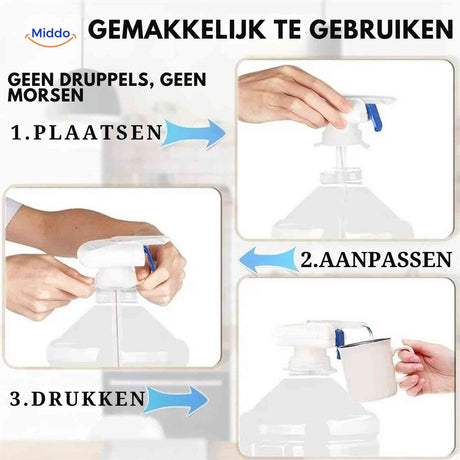 Middo

GEMAKKELIJK TE GEBRUIKEN

GEEN DRUPPELS, GEEN MORSEN

1.PLAATSEN

2.AANPASSEN

3.DRUKKEN