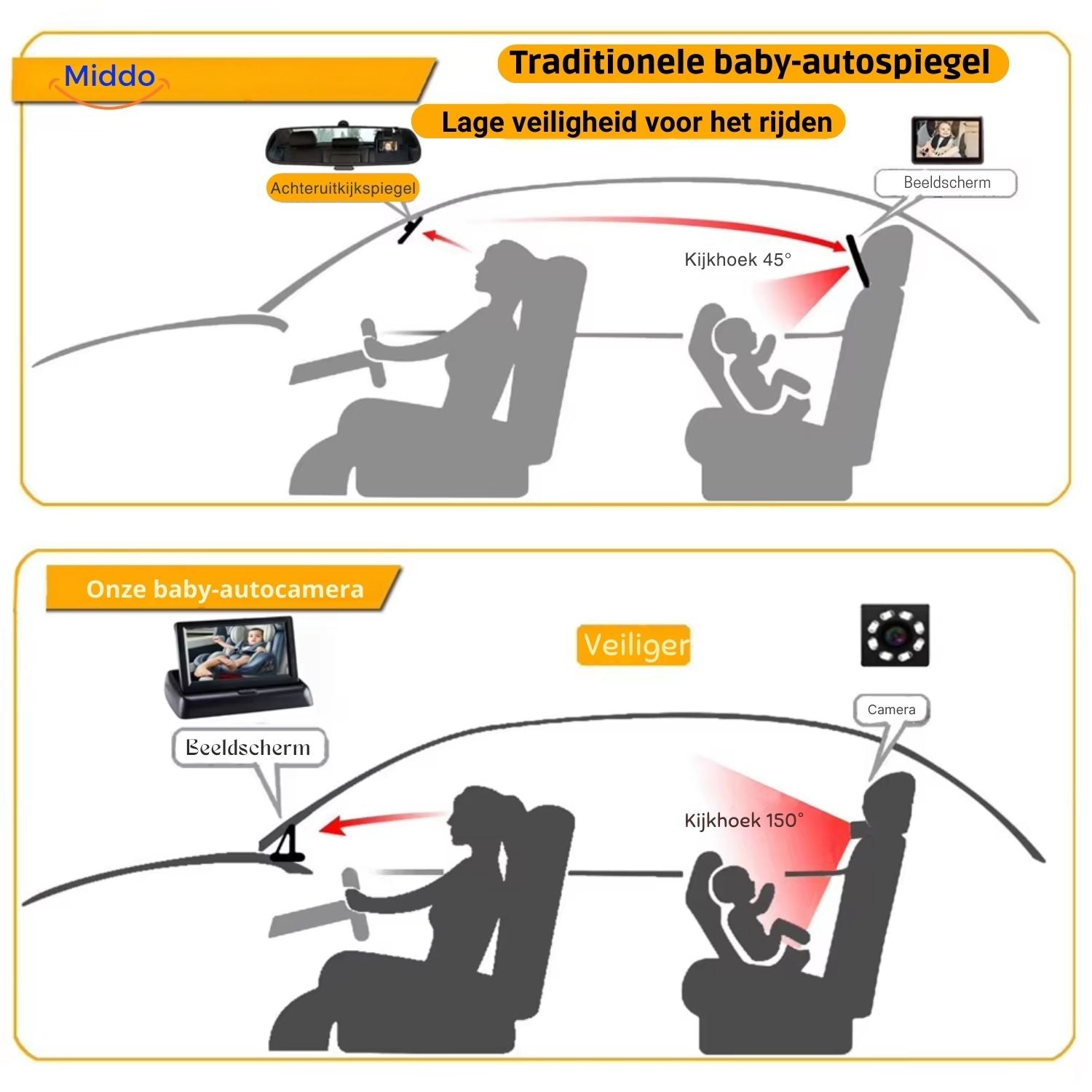 Middo

Traditionele baby-autospiegel

Lage veiligheid voor het rijden

Achteruitkijkspiegel

Beeldscherm

Kijkhoek 45°

Onze baby-autocamera

Veiliger

Beeldscherm

Camera

Kijkhoek 150°