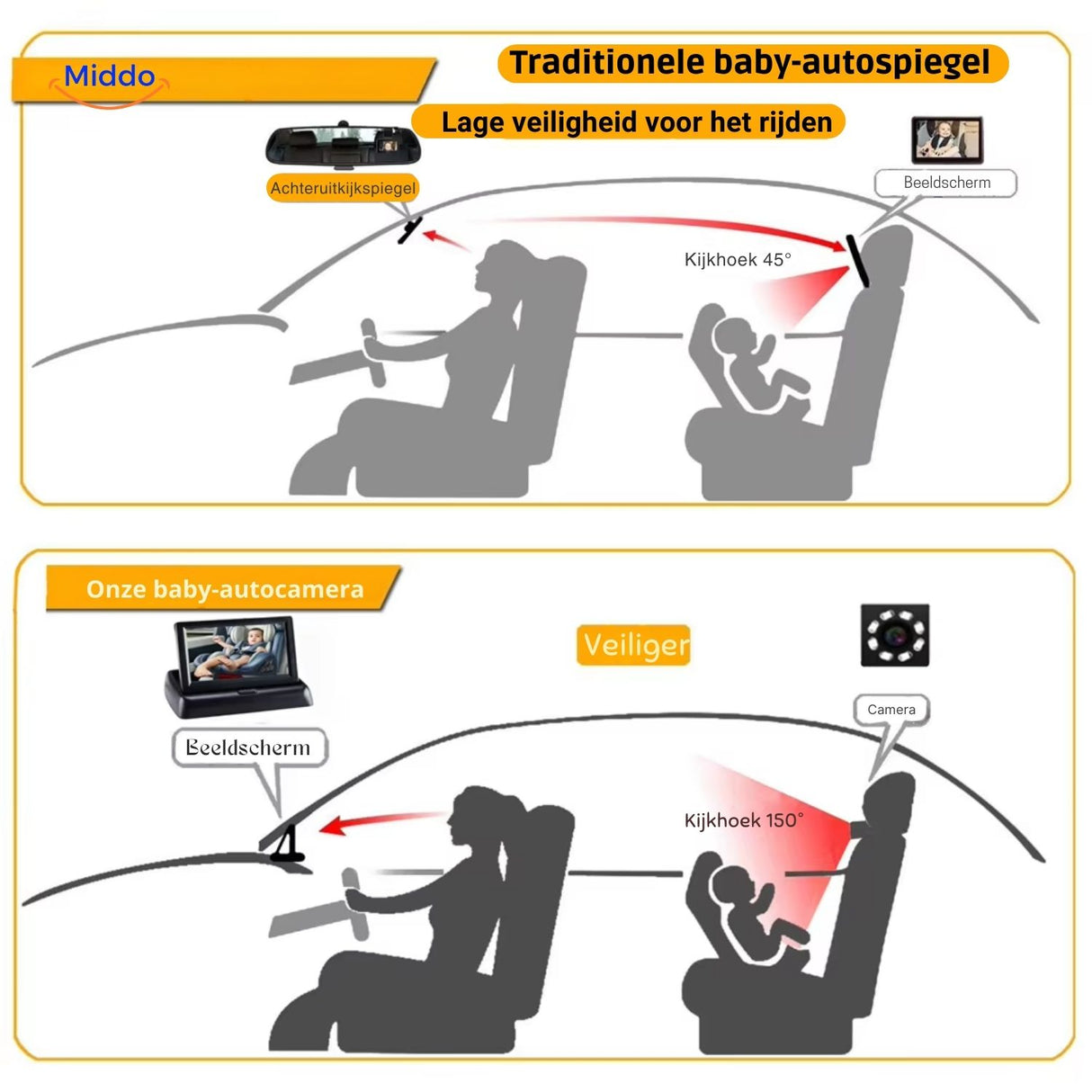 Middo

Traditionele baby-autospiegel

Lage veiligheid voor het rijden

Achteruitkijkspiegel

Beeldscherm

Kijkhoek 45°

Onze baby-autocamera

Veiliger

Beeldscherm

Camera

Kijkhoek 150°