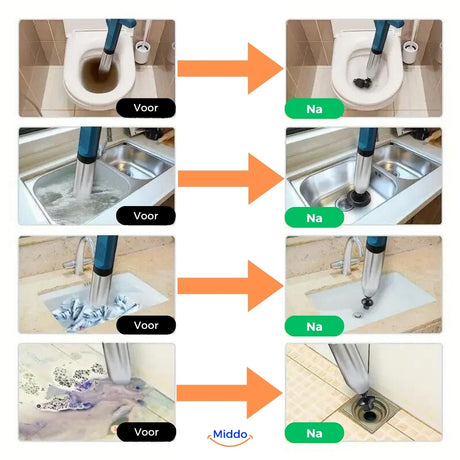 Voor

Na

Voor

Na

Voor

Na

Voor

Middo

Na